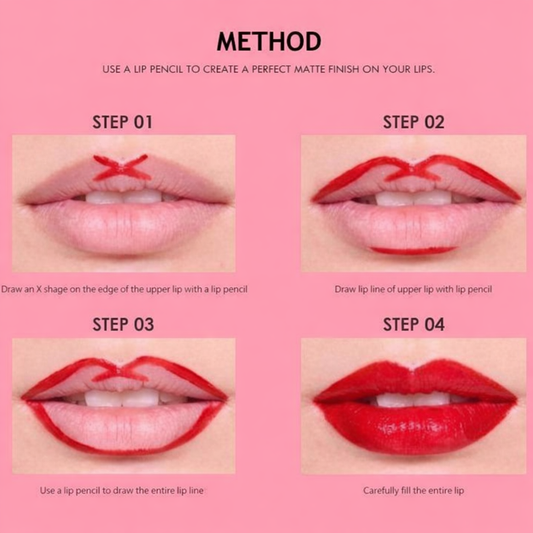 METHOD

USE A LIP PENCIL TO CREATE A PERFECT MATTE FINISH ON YOUR LIPS.

STEP 01

Draw an X shage on the edge of the upper lip with a lip pencil

STEP 02

Draw lip line of upper lip with lip pencil

STEP 03

Use a lip pencil to draw the entire lip line

STEP 04

Carefully fill the entire lip